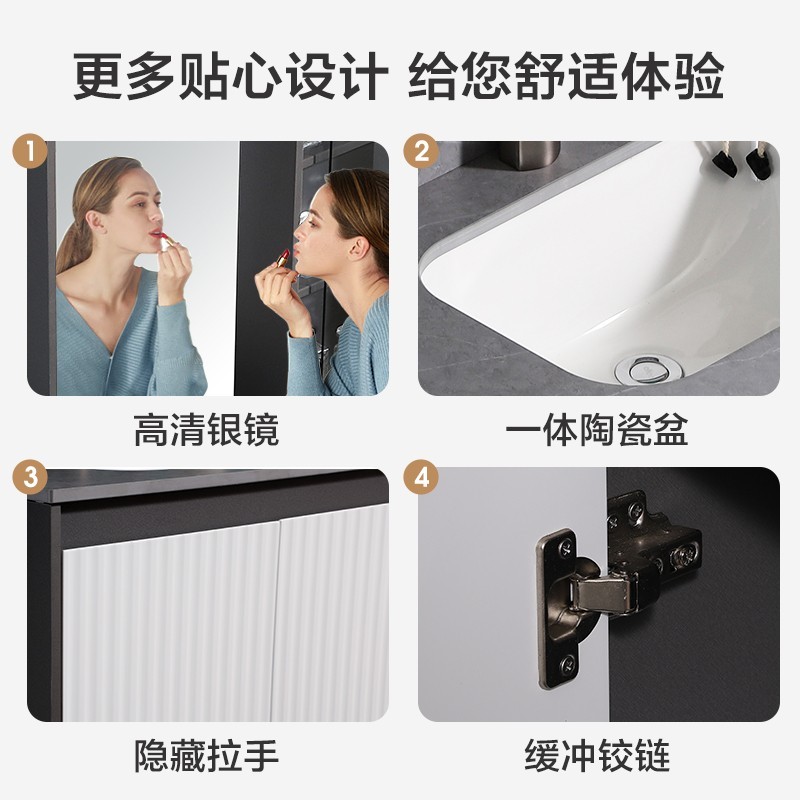 更多贴心设计 给您舒适体验

1

高清银镜

2

一体陶瓷盆

3

隐藏拉手

4

缓冲铰链